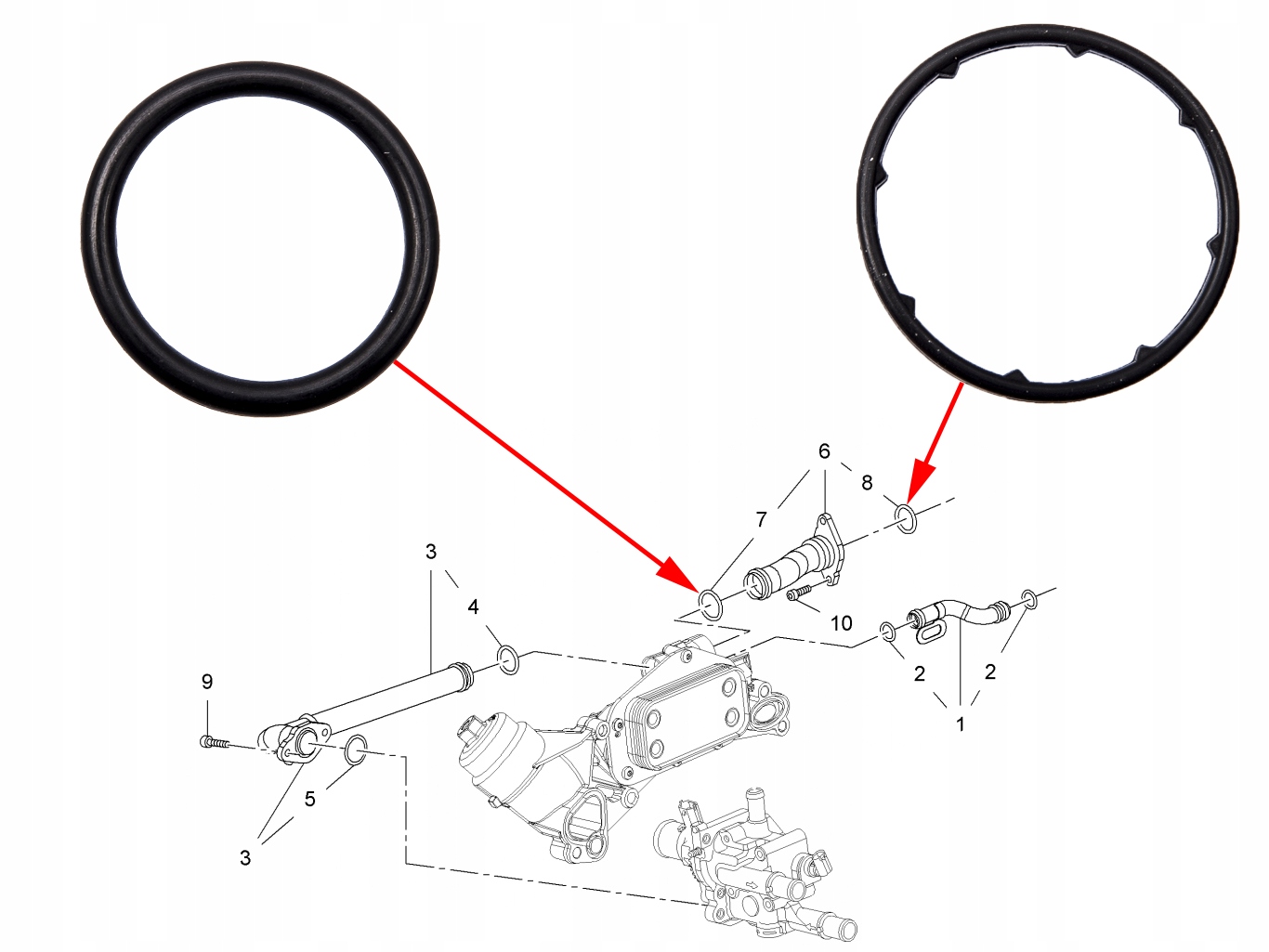 6
8
7
3
4
10
2
2
1
9
5
3