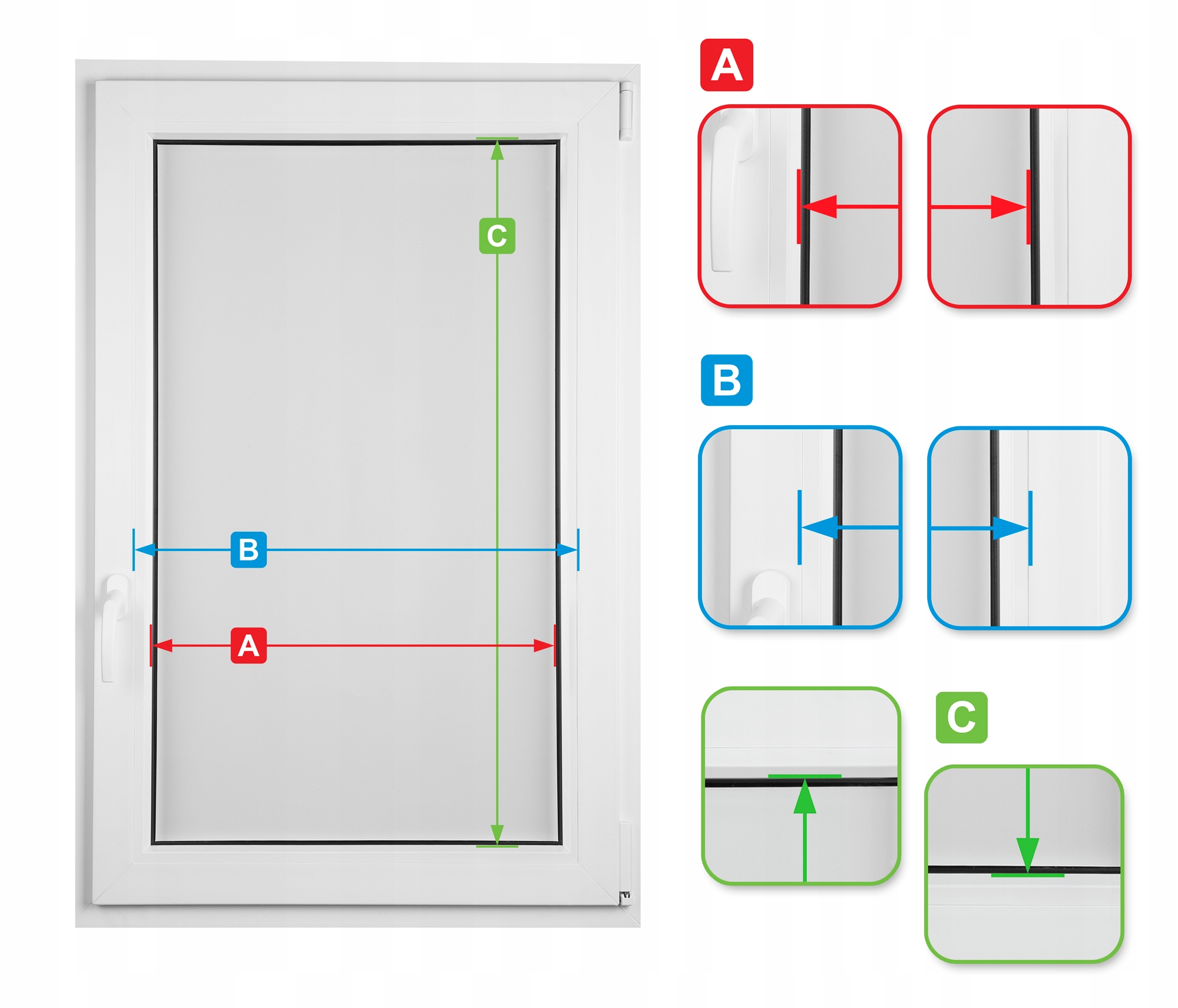 C

B

A

A

B

C