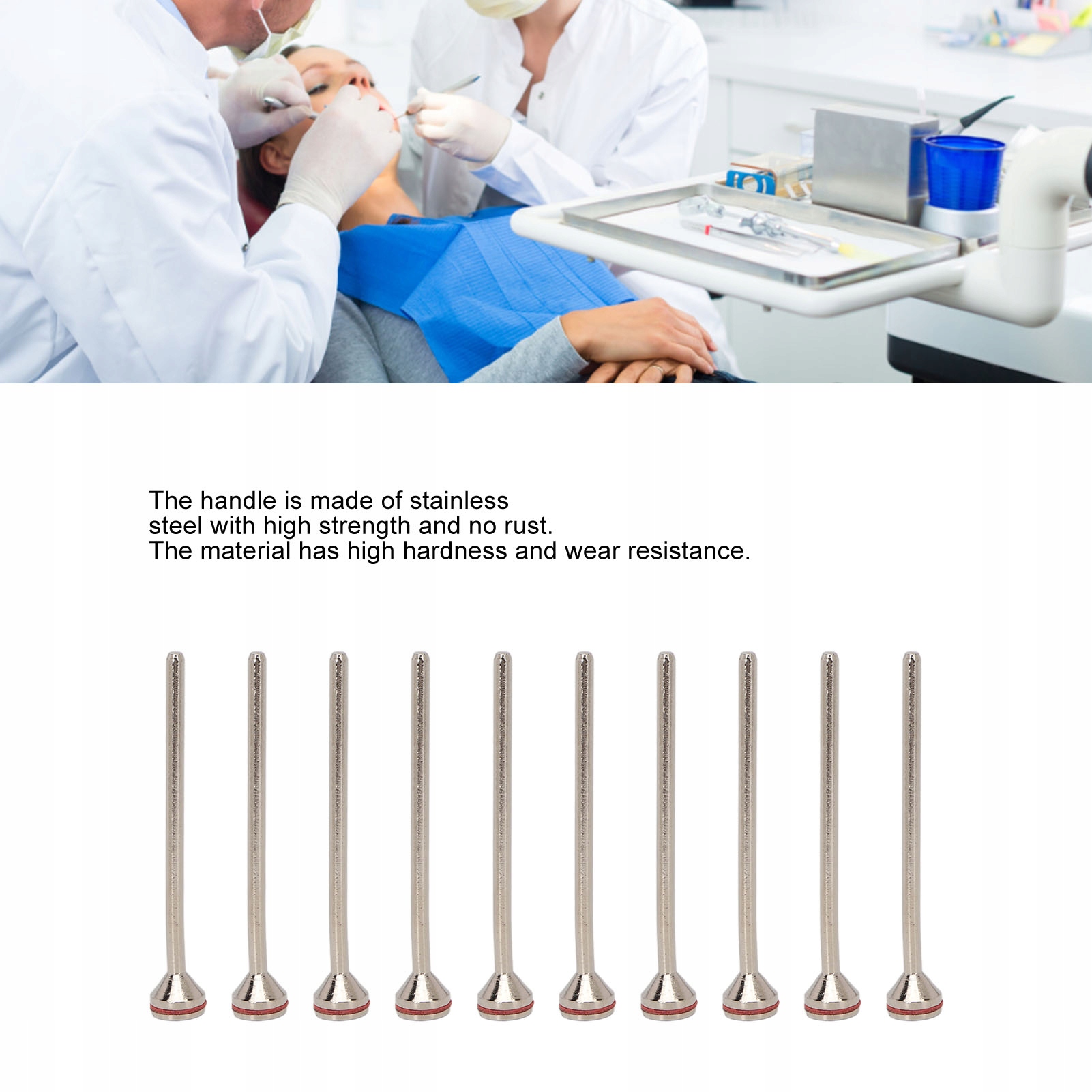 The handle is made of stainless steel with high strength and no rust.
The material has high hardness and wear resistance.