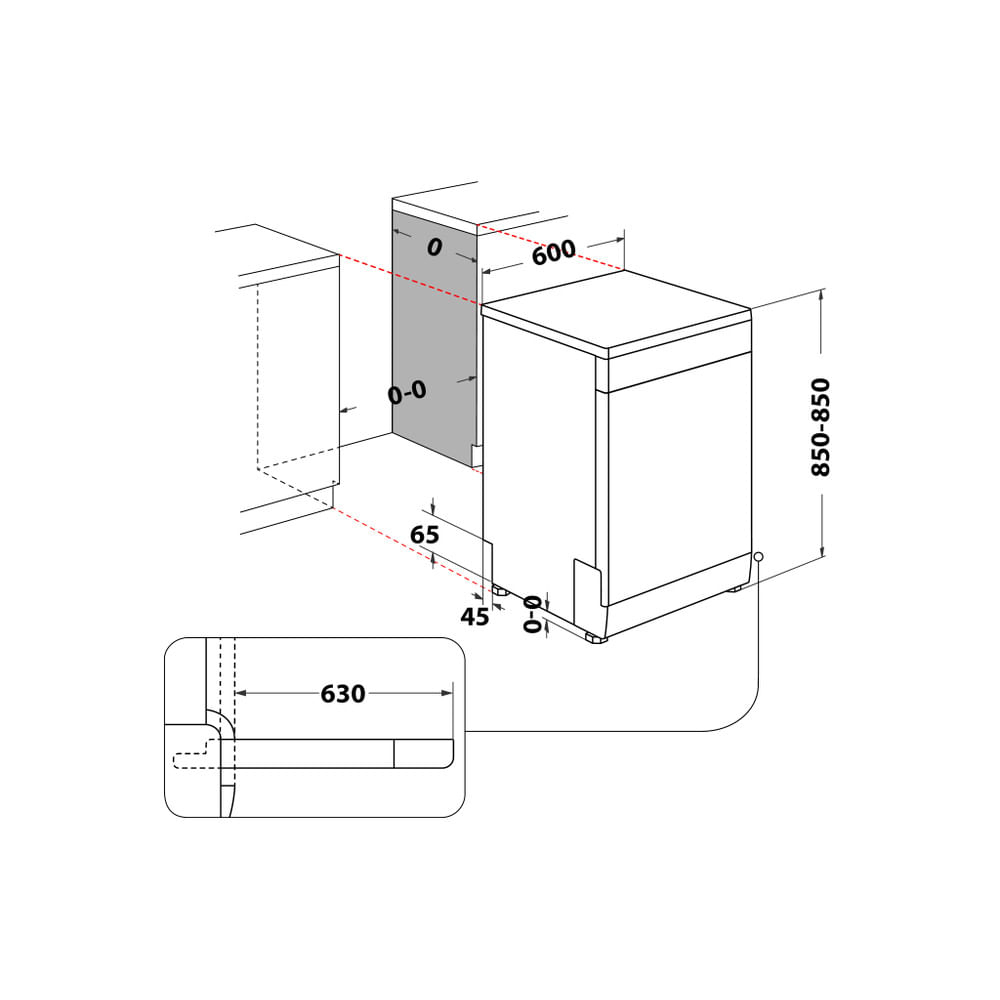 0
600
0-0
850-850
65
45
0-0
630