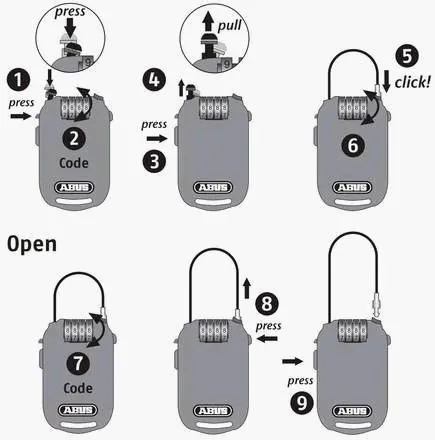 press

1

press

2

Code

ABUS

pull

4

press

3

ABUS

5

click!

6

ABUS

Open

7

Code

ABUS

8

press

ABUS

press

9

ABUS