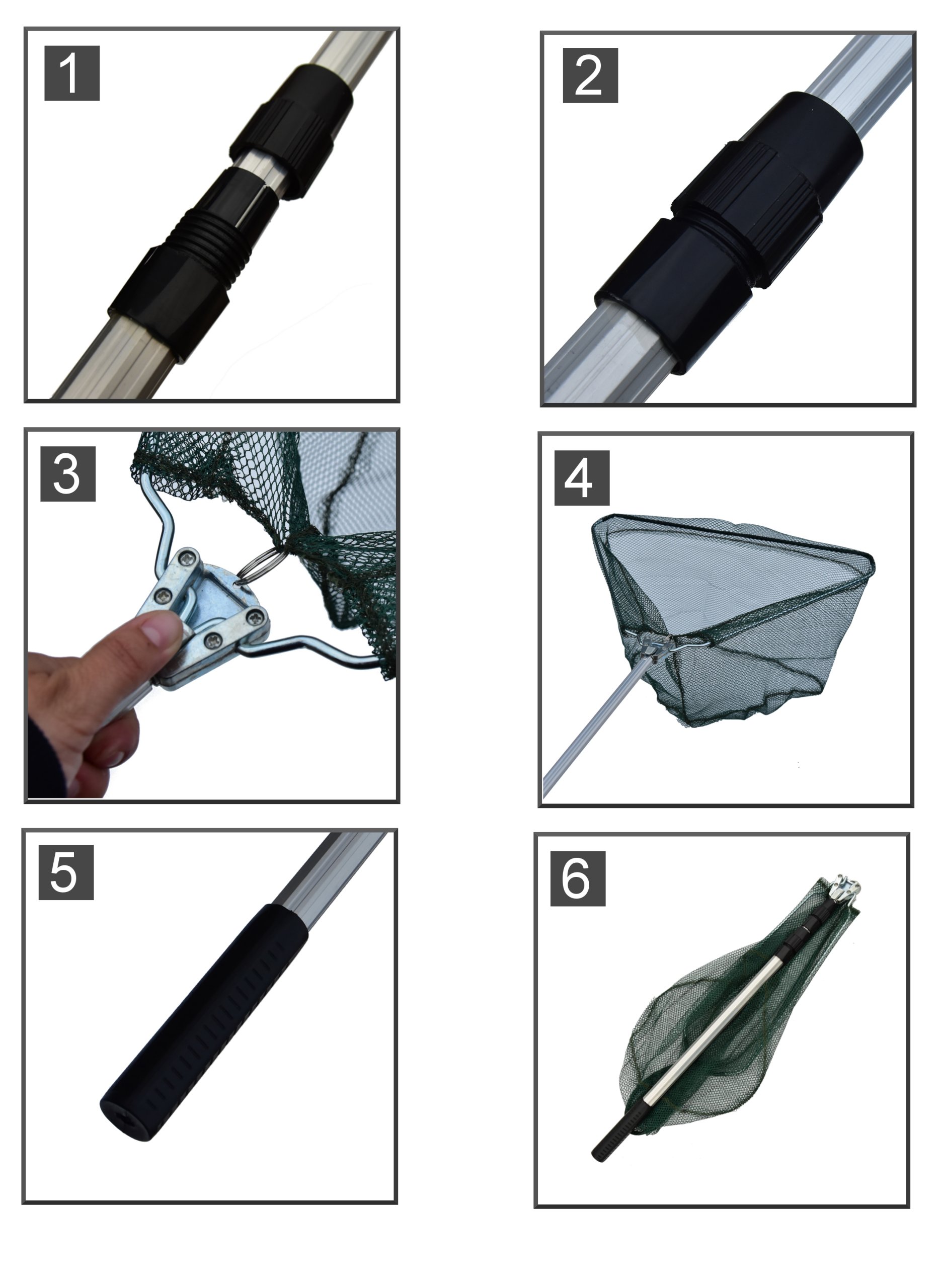 1

2

3

4

5

6