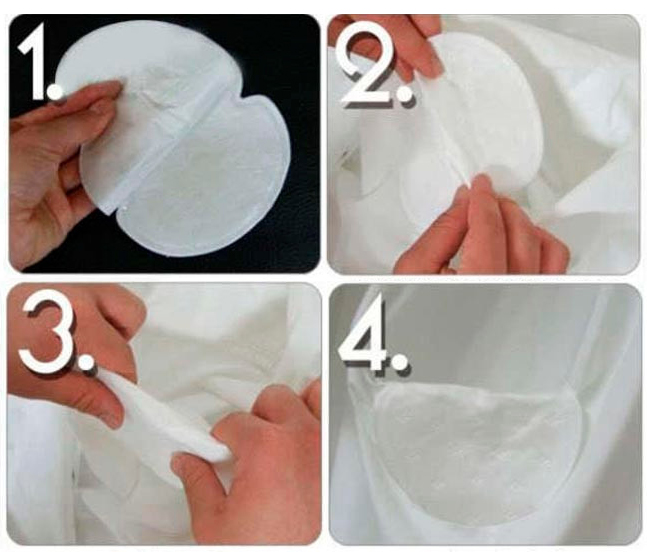 1.

2.

3.

4.