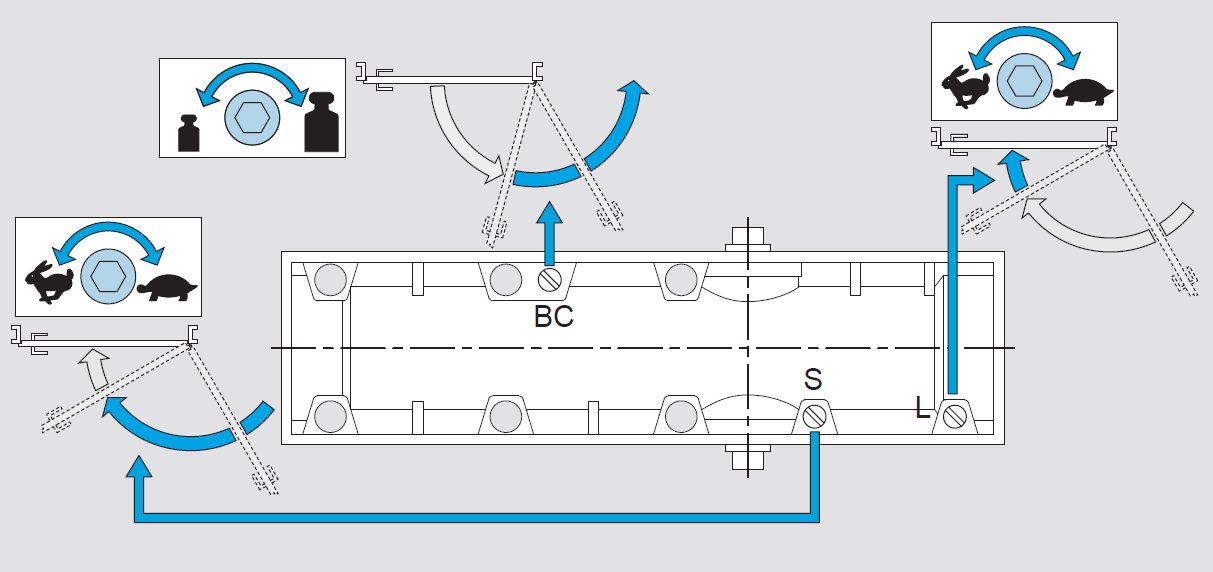 BC
S
L