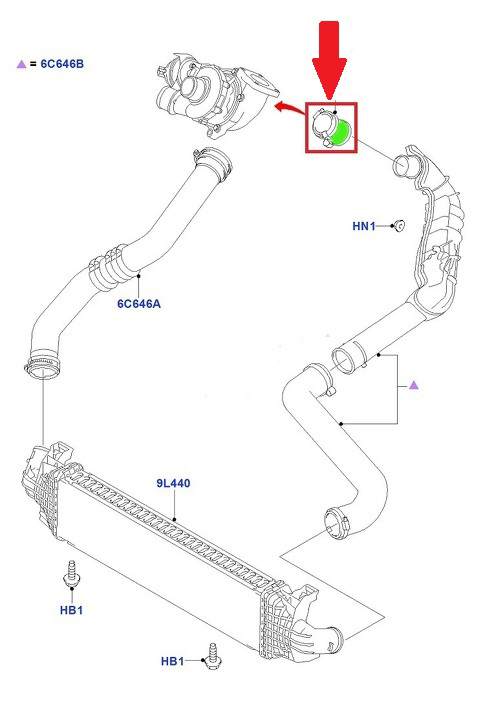 ▲ = 6C646B

HN1

6C646A

▲

9L440

HB1

HB1