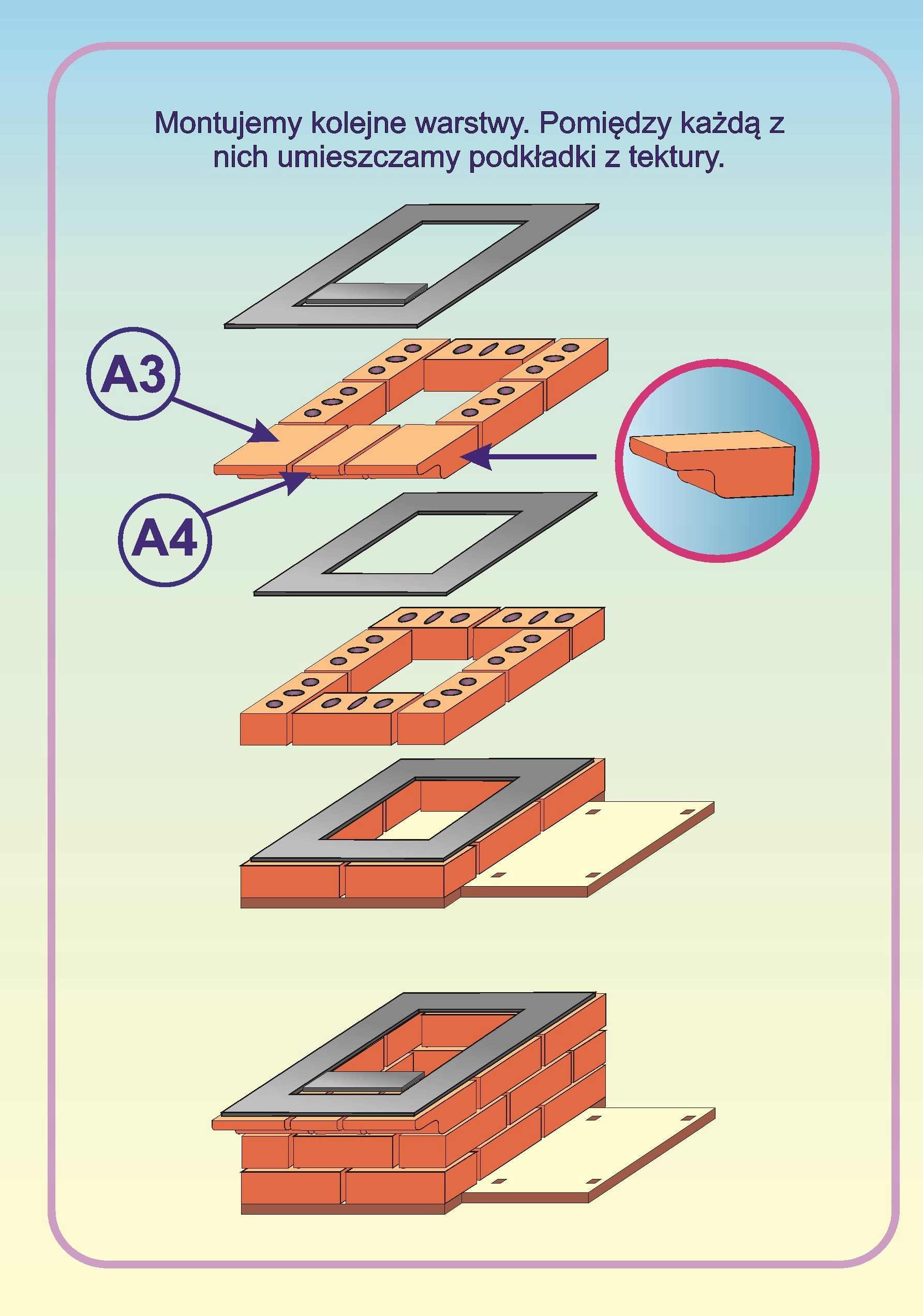 Montujemy kolejne warstwy. Pomiędzy każdą z nich umieszczamy podkładki z tektury.

A3

A4