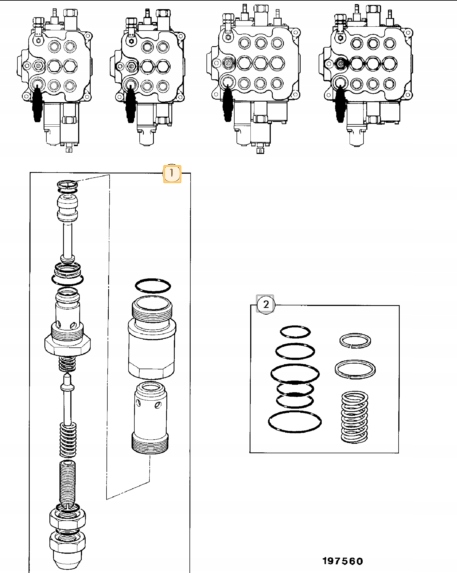 1

2

197560