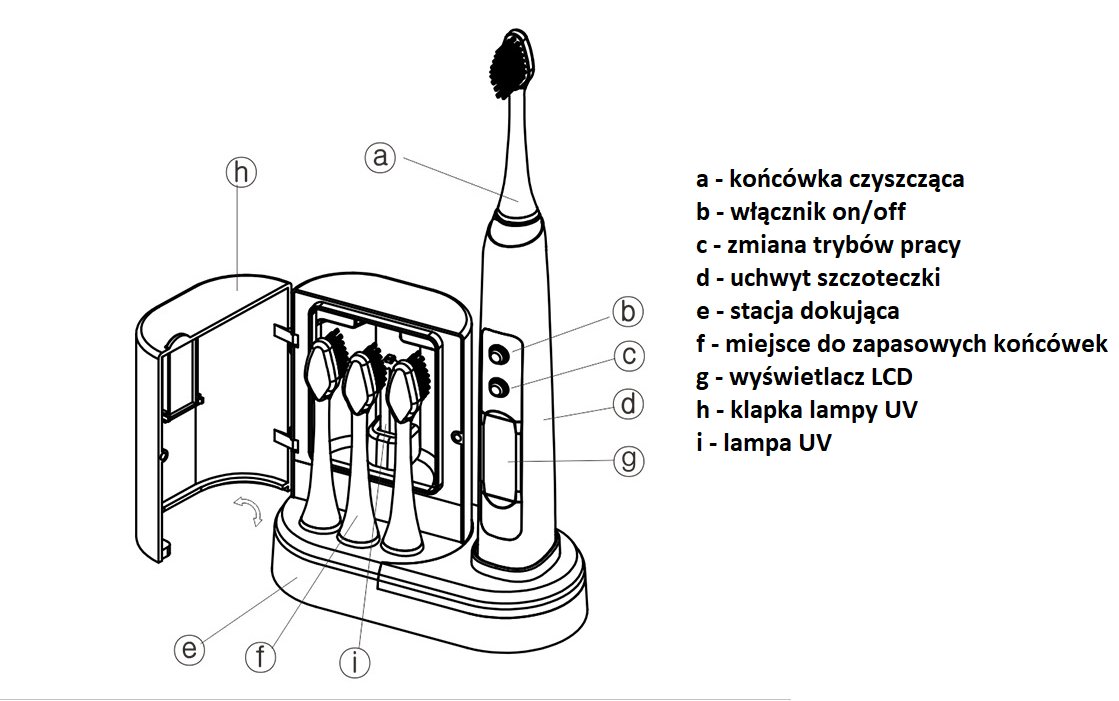 h
a
b
c
d
g
e
f
i

a - końcówka czyszcząca
b - włącznik on/off
c - zmiana trybów pracy
d - uchwyt szczoteczki
e - stacja dokująca
f - miejsce do zapasowych końcówek
g - wyświetlacz LCD
h - klapka lampy UV
i - lampa UV